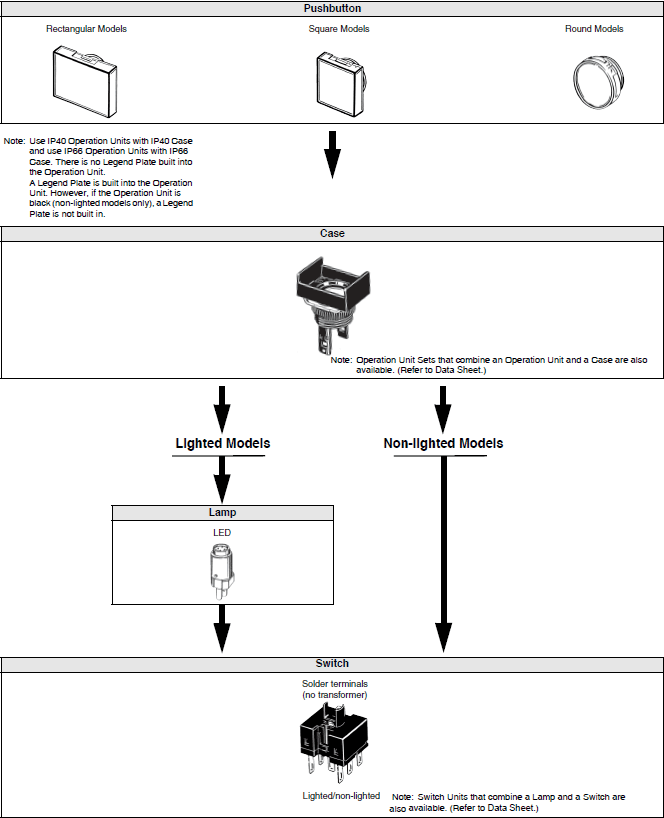 Pushbutton

Rectangular Models

Square Models

Round Models

Note: Use IP40 Operation Units with IP40 Case and use IP66 Operation Units with IP66 Case. There is no Legend Plate built into the Operation Unit.
A Legend Plate is built into the Operation Unit. However, if the Operation Unit is black (non-lighted models only), a Legend Plate is not built in.

Case

Note: Operation Unit Sets that combine an Operation Unit and a Case are also available. (Refer to Data Sheet.)

Lighted Models

Non-lighted Models

Lamp

LED

Switch

Solder terminals
(no transformer)

Lighted/non-lighted

Note: Switch Units that combine a Lamp and a Switch are also available. (Refer to Data Sheet.)