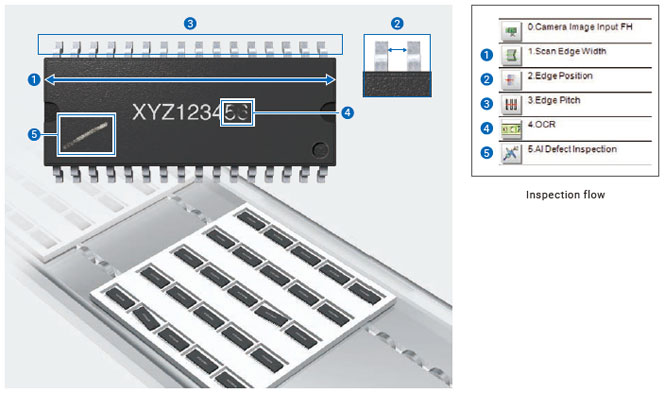 3

2

1

XYZ123456

4

5

0.Camera Image Input FH

1 1.Scan Edge Width

2 2.Edge Position

3 3.Edge Pitch

4 4.OCR

5 5.AI Defect Inspection

Inspection flow