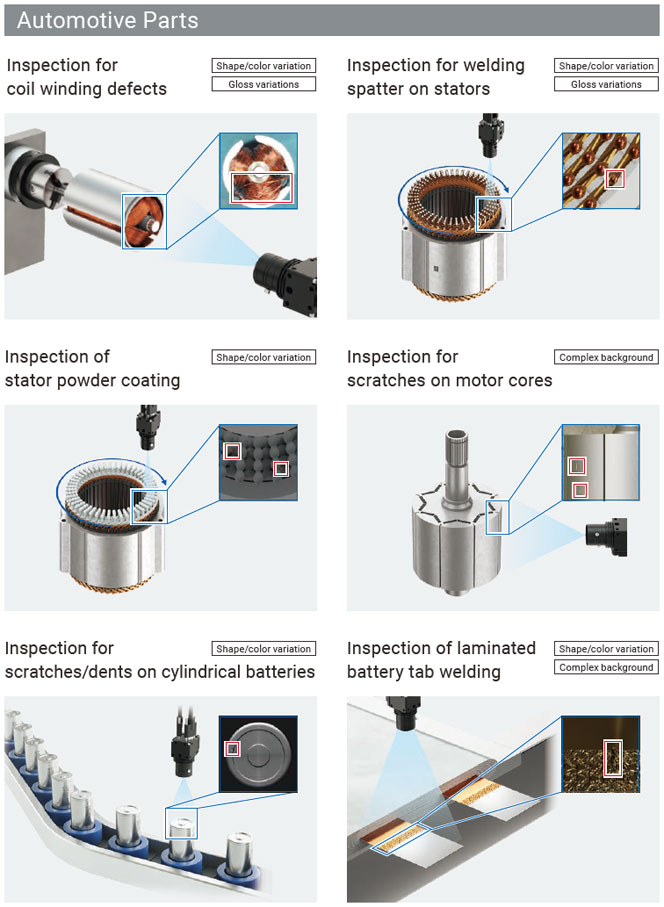 Automotive Parts

Inspection for coil winding defects

Shape/color variation

Gloss variations

Inspection for welding spatter on stators

Shape/color variation

Gloss variations

Inspection of stator powder coating

Shape/color variation

Inspection for scratches on motor cores

Complex background

Inspection for scratches/dents on cylindrical batteries

Shape/color variation

Inspection of laminated battery tab welding

Shape/color variation

Complex background