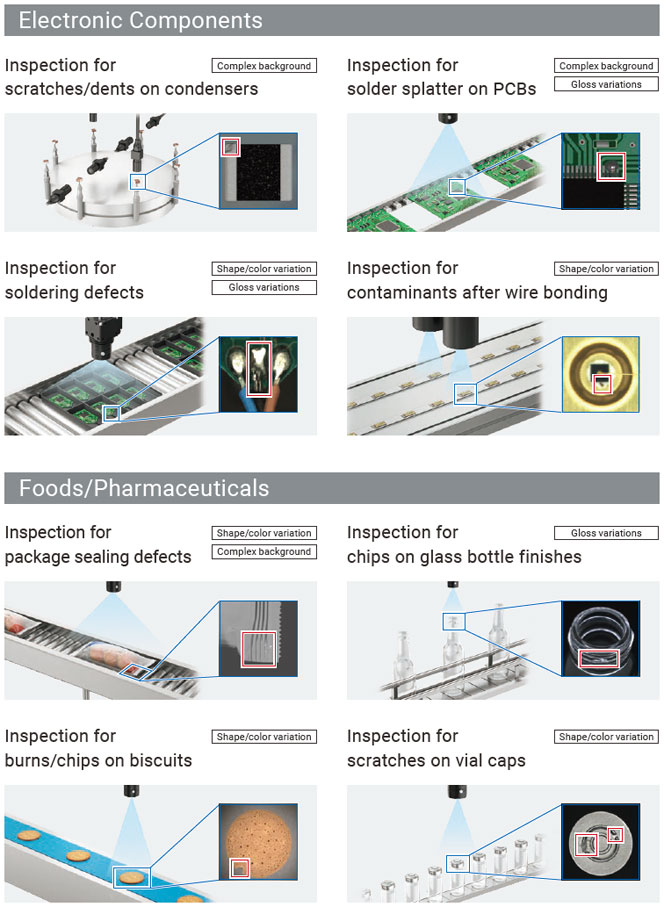 Electronic Components

Inspection for scratches/dents on condensers
Complex background

Inspection for solder splatter on PCBs
Complex background
Gloss variations

Inspection for soldering defects
Shape/color variation
Gloss variations

Inspection for contaminants after wire bonding
Shape/color variation

Foods/Pharmaceuticals

Inspection for package sealing defects
Shape/color variation
Complex background

Inspection for chips on glass bottle finishes
Gloss variations

Inspection for burns/chips on biscuits
Shape/color variation

Inspection for scratches on vial caps
Shape/color variation