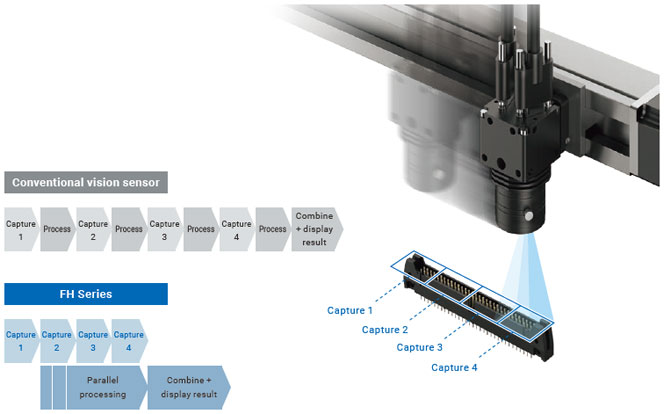 Conventional vision sensor

Capture 1

Process

Capture 2

Process

Capture 3

Process

Capture 4

Process

Combine + display result

FH Series

Capture 1

Capture 2

Capture 3

Capture 4

Parallel processing

Combine + display result

Capture 1

Capture 2

Capture 3

Capture 4