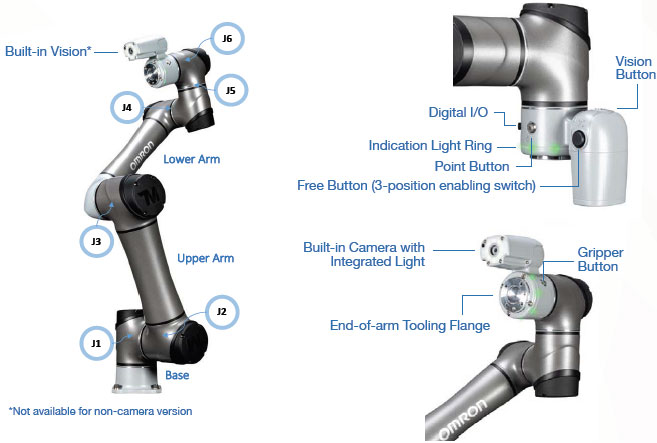 Built-in Vision*

J6

J5

J4

OMRON

Lower Arm

TM

J3

Upper Arm

J2

J1

Base

*Not available for non-camera version

Vision Button

Digital I/O

Indication Light Ring

Point Button

Free Button (3-position enabling switch)

Built-in Camera with Integrated Light

Gripper Button

End-of-arm Tooling Flange

OMRON